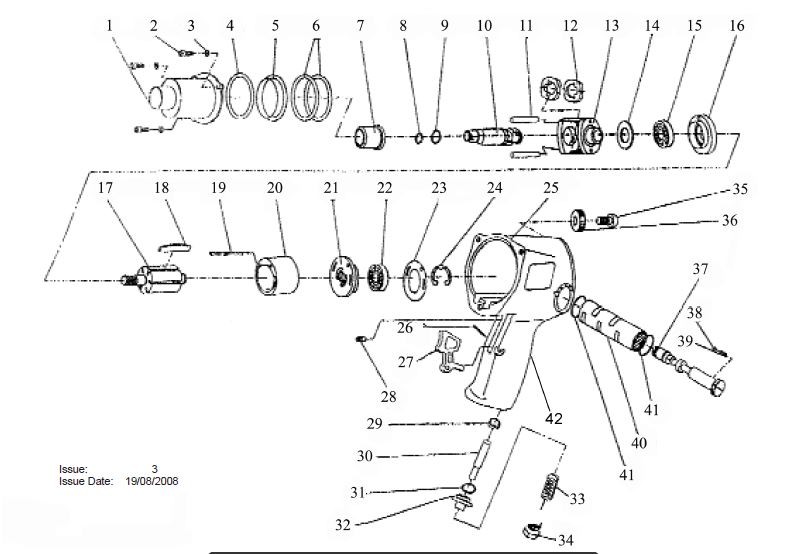 1 2 3 4 5 6 7 8 9 10 11 12 13 14 15 16

17 18 19 20 21 22 23 24 25 35 36

37 38 39 26 27 28 42 41 40 41

29 30 31 32 33 34

Issue: 3
Issue Date: 19/08/2008