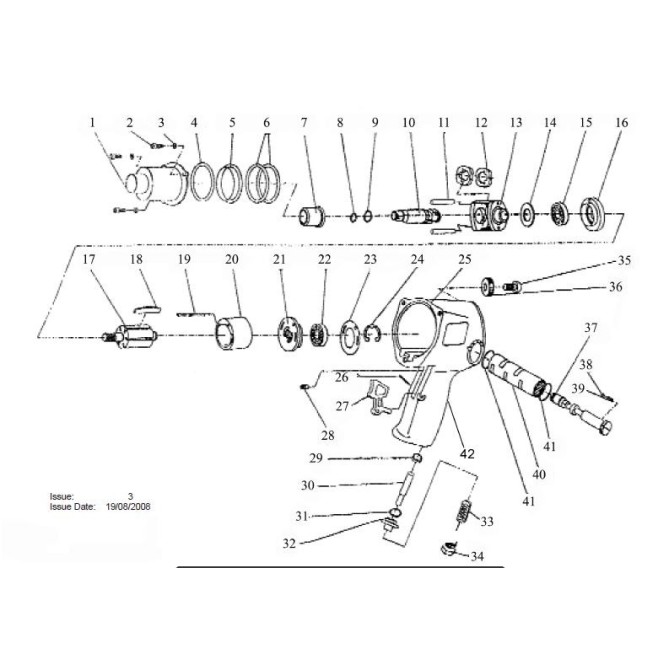 1 2 3 4 5 6 7 8 9 10 11 12 13 14 15 16

17 18 19 20 21 22 23 24 25 35 36

37 38 39 26 27 28 42 41 40 41

29 30 31 32 33 34

Issue: 3
Issue Date: 19/08/2008