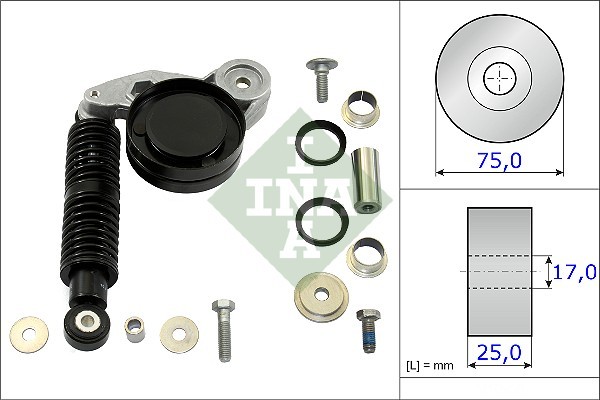 INA

75,0

17,0

25,0

[L] = mm